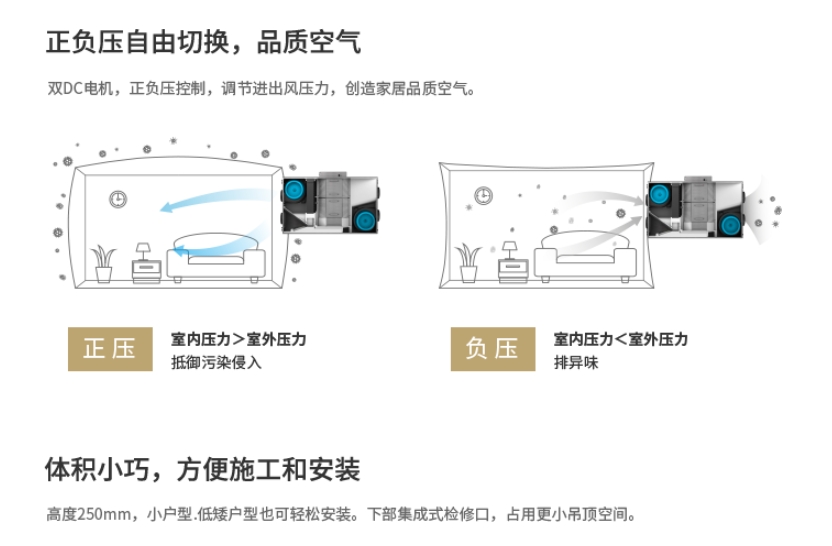 正负压自由切换，品质空气

双DC电机，正负压控制，调节进出风压力，创造家居品质空气。

正压

室内压力＞室外压力
抵御污染侵入

负压

室内压力＜室外压力
排异味

体积小巧，方便施工和安装

高度250mm，小户型.低矮户型也可轻松安装。下部集成式检修口，占用更小吊顶空间。